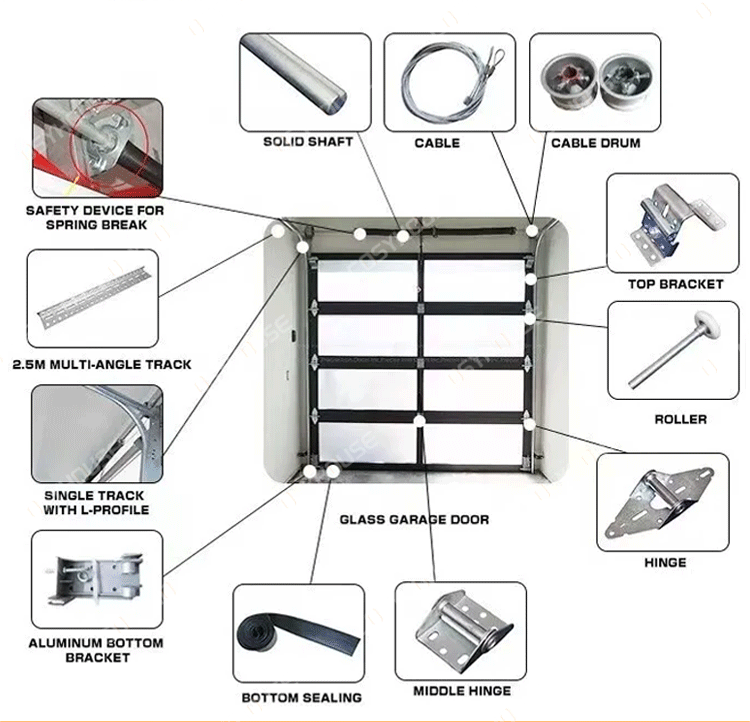 SOLID SHAFT

CABLE

CABLE DRUM

SAFETY DEVICE FOR SPRING BREAK

TOP BRACKET

2.5M MULTI-ANGLE TRACK

ROLLER

SINGLE TRACK WITH L-PROFILE

GLASS GARAGE DOOR

HINGE

ALUMINUM BOTTOM BRACKET

BOTTOM SEALING

MIDDLE HINGE